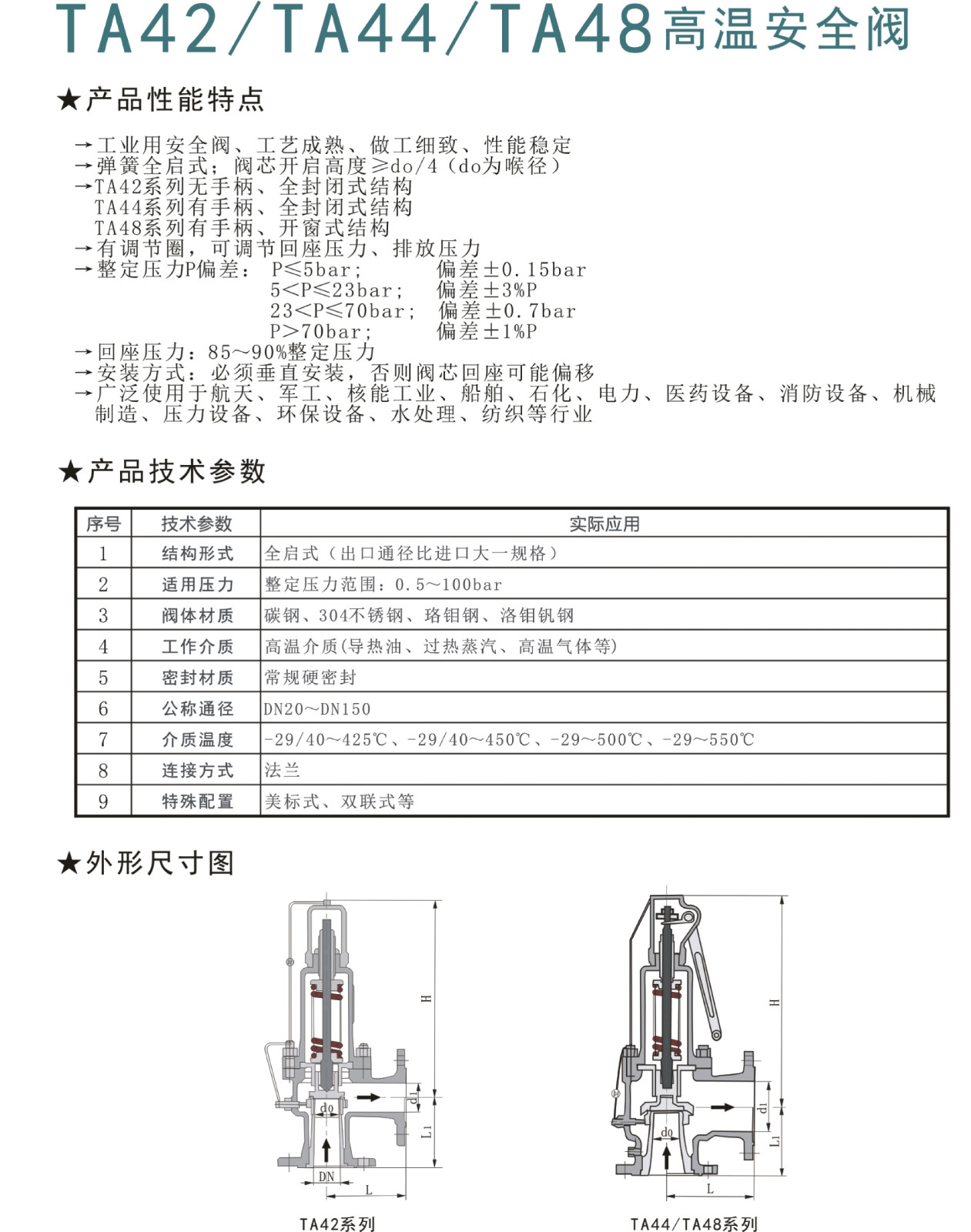 TA42/TA44/TA48高温安全阀

★产品性能特点

→工业用安全阀、工艺成熟、做工细致、性能稳定
→弹簧全启式：阀芯开启高度≥do/4（do为喉径）
→TA42系列无手柄、全封闭式结构
TA44系列有手柄、全封闭式结构
TA48系列有手柄、开窗式结构
→有调节圈，可调节回座压力、排放压力
→整定压力P偏差： P≤5bar； 偏差±0.15bar
5<P≤23bar； 偏差±3%P
23<P≤70bar； 偏差±0.7bar
P>70bar； 偏差±1%P
→回座压力：85~90%整定压力
→安装方式：必须垂直安装，否则阀芯回座可能偏移
→广泛使用于航天、军工、核能工业、船舶、石化、电力、医药设备、消防设备、机械制造、压力设备、环保设备、水处理、纺织等行业

★产品技术参数

| 序号 | 技术参数 | 实际应用 |
|---|---|---|
| 1 | 结构形式 | 全启式（出口通径比进口大一规格） |
| 2 | 适用压力 | 整定压力范围：0.5~100bar |
| 3 | 阀体材质 | 碳钢、304不锈钢、珞钼钢、洛钼钒钢 |
| 4 | 工作介质 | 高温介质(导热油、过热蒸汽、高温气体等) |
| 5 | 密封材质 | 常规硬密封 |
| 6 | 公称通径 | DN20~DN150 |
| 7 | 介质温度 | -29/40~425℃、-29/40~450℃、-29~500℃、-29~550℃ |
| 8 | 连接方式 | 法兰 |
| 9 | 特殊配置 | 美标式、双联式等 |

★外形尺寸图

H
d1
do
L1
DN
L
TA42系列

H
d1
do
L1
L
TA44/TA48系列