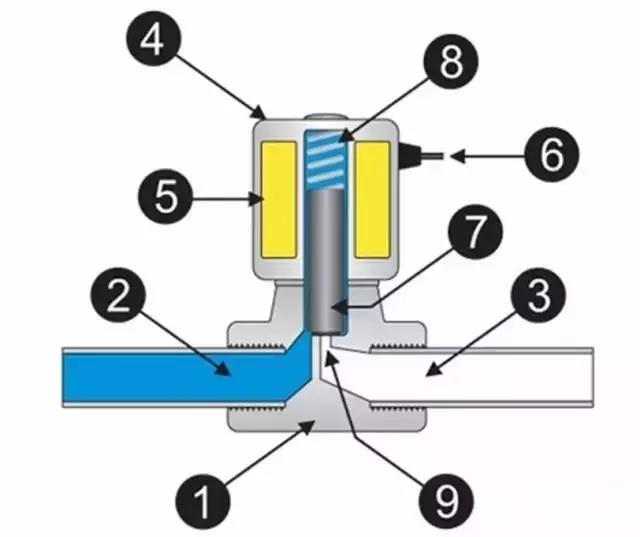 4
8
6
5
7
2
3
1
9